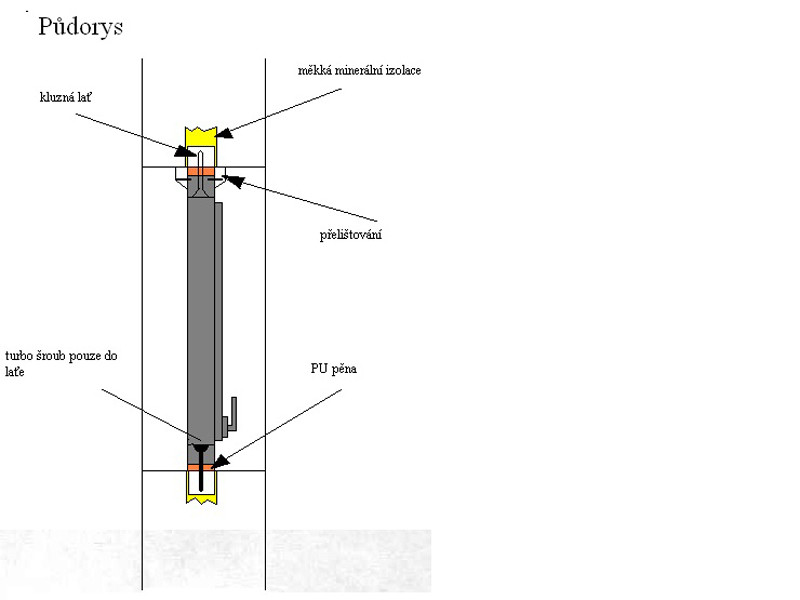 Půdorys

měkká minerální izolace

kluzná lať

přelištování

turbo šroub pouze do latě

PU pěna